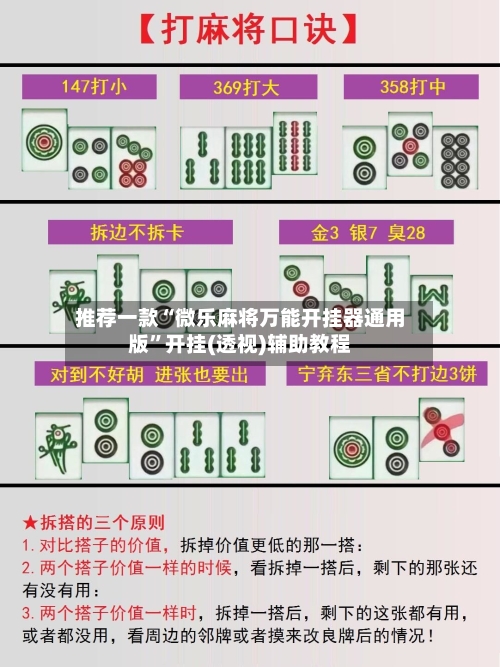 【打麻将口诀】

147打小

369打大

358打中

拆边不拆卡

金3 银7 臭28

推荐一款“微乐麻将万能开挂器通用版”开挂(透视)辅助教程

对到不好胡 进张也要出

宁弃东三省不打边3饼

★拆搭的三个原则

1. 对比搭子的价值，拆掉价值更低的那一搭：

2. 两个搭子价值一样的时候，看拆掉一搭后，剩下的那张还有没有用：

3. 两个搭子价值一样时，拆掉一搭后，剩下的这张都有用，或者都没用，看周边的邻牌或者摸来改良牌后的情况！