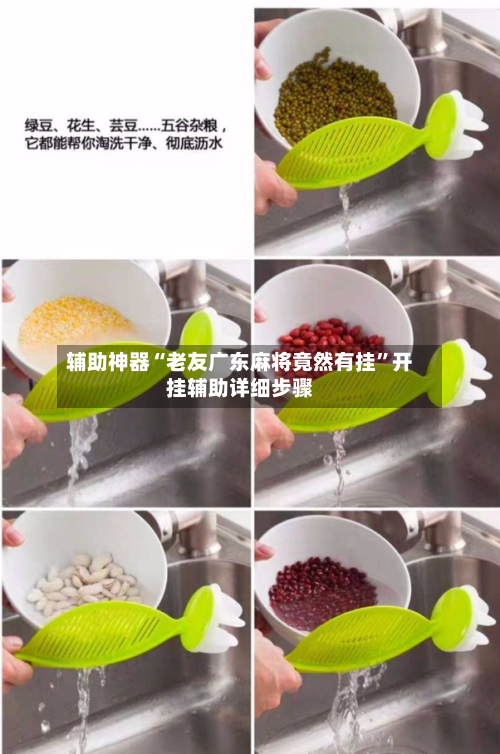 绿豆、花生、芸豆……五谷杂粮，它都能帮你淘洗干净、彻底沥水

辅助神器“老友广东麻将竟然有挂”开挂辅助详细步骤